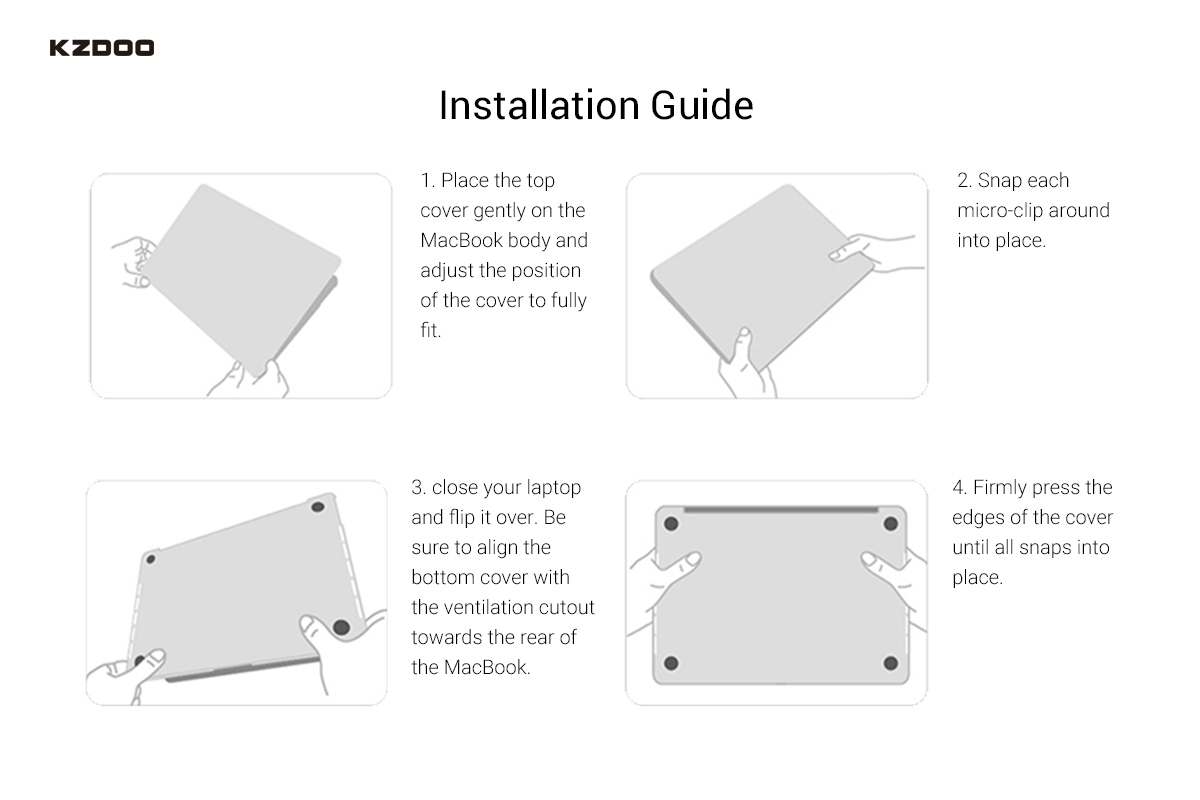 KZDOO

Installation Guide

1. Place the top cover gently on the MacBook body and adjust the position of the cover to fully fit.

2. Snap each micro-clip around into place.

3. close your laptop and flip it over. Be sure to align the bottom cover with the ventilation cutout towards the rear of the MacBook.

4. Firmly press the edges of the cover until all snaps into place.